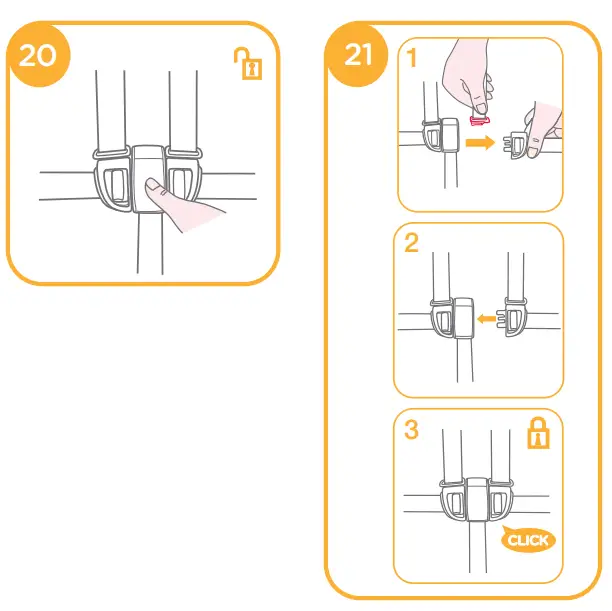 20

21

1

2

3

CLICK