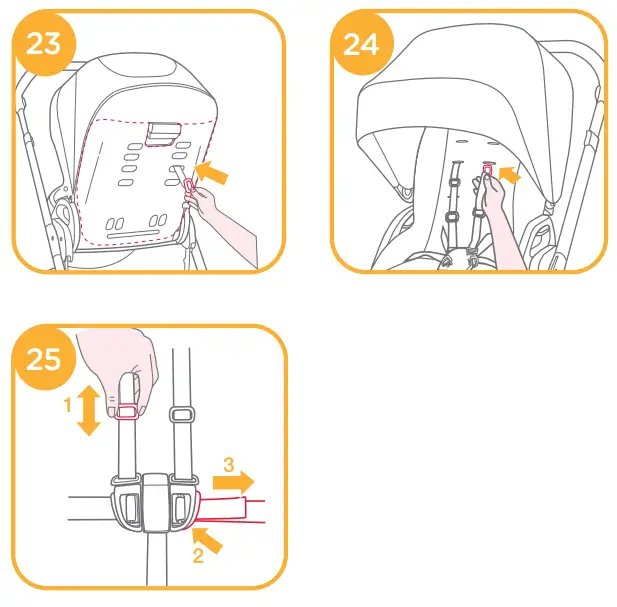 23

24

25

1

3

2