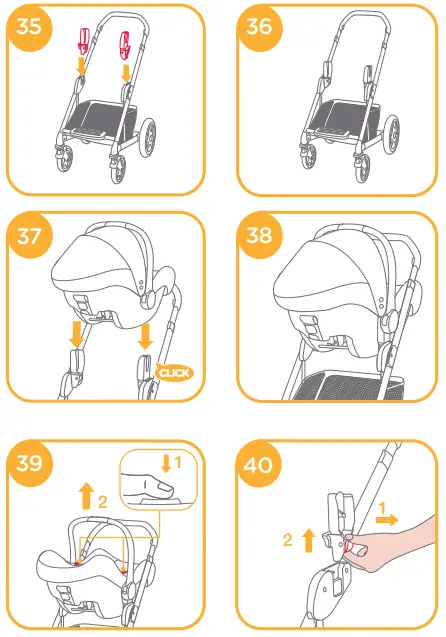 35

36

37

CLICK

38

39

1

2

40

1

2