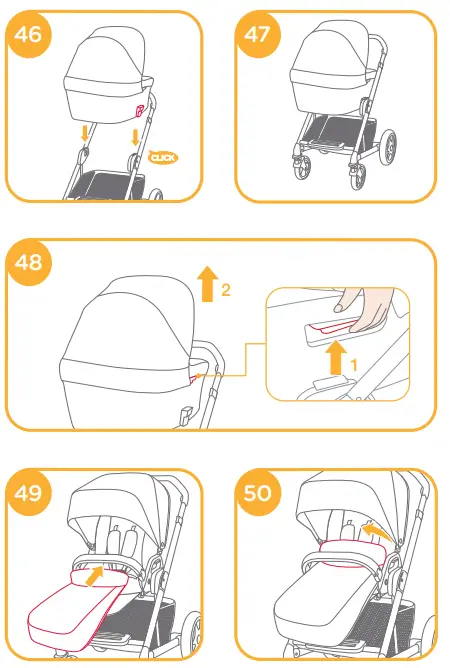 46

CLICK

47

48

2

1

49

50