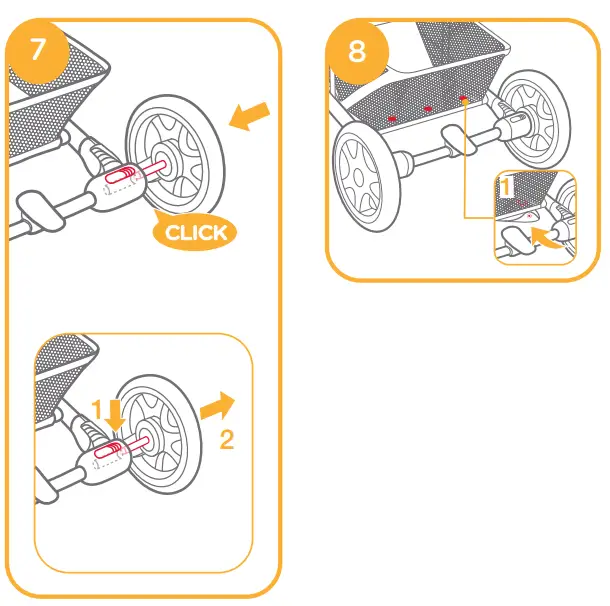 7

CLICK

1

2

8

1