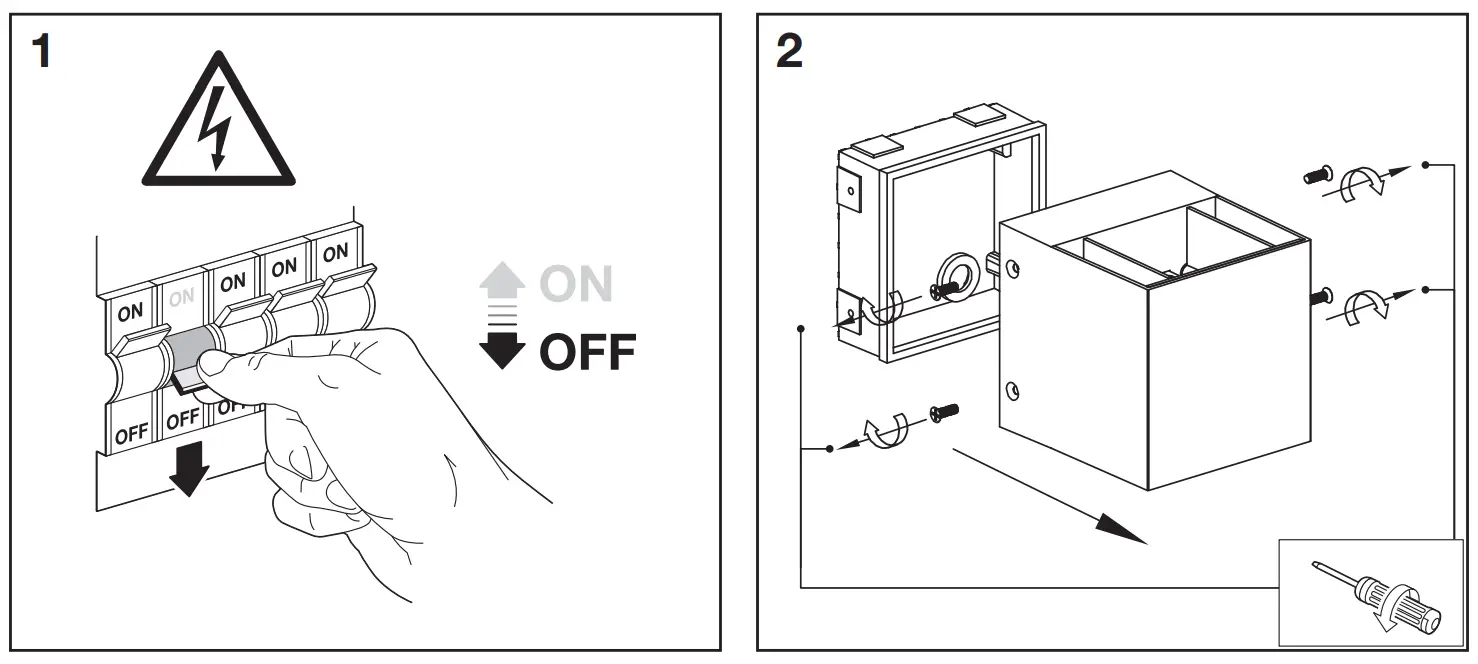 1

ON ON ON ON ON

OFF OFF OFF

ON

OFF

2