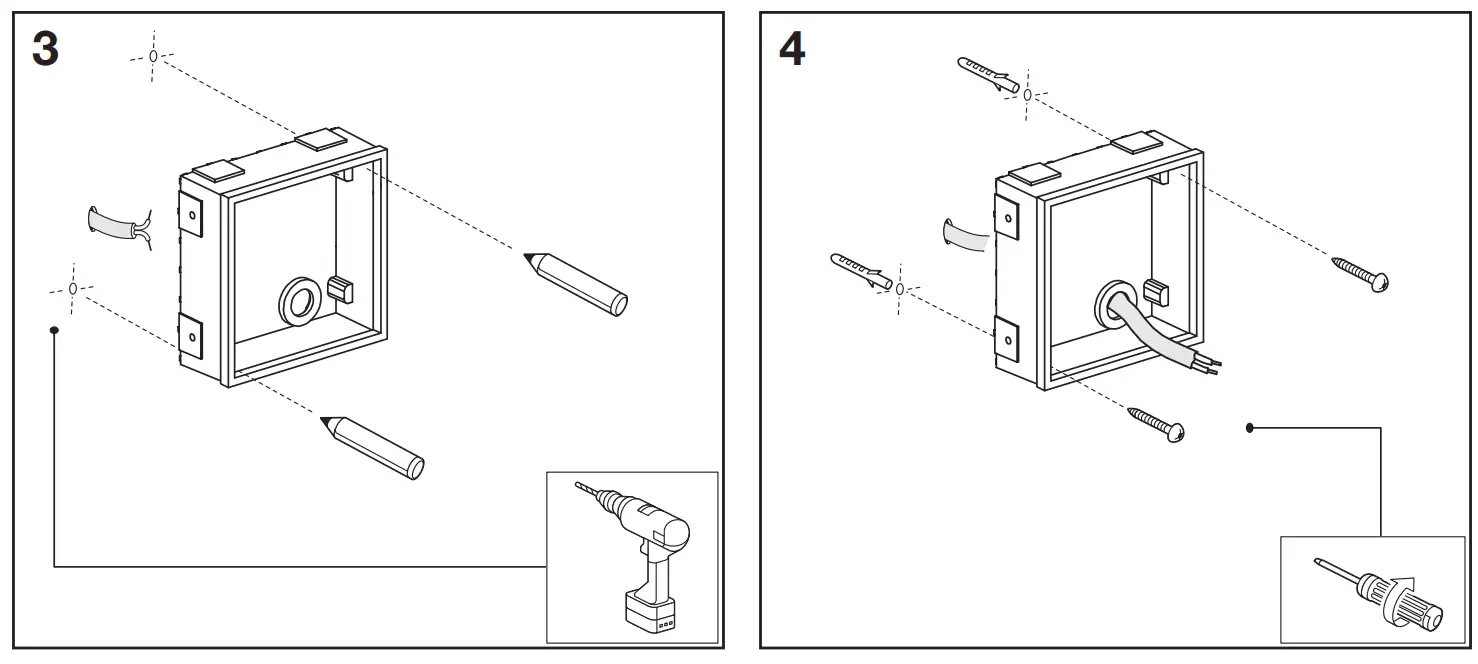 3

4