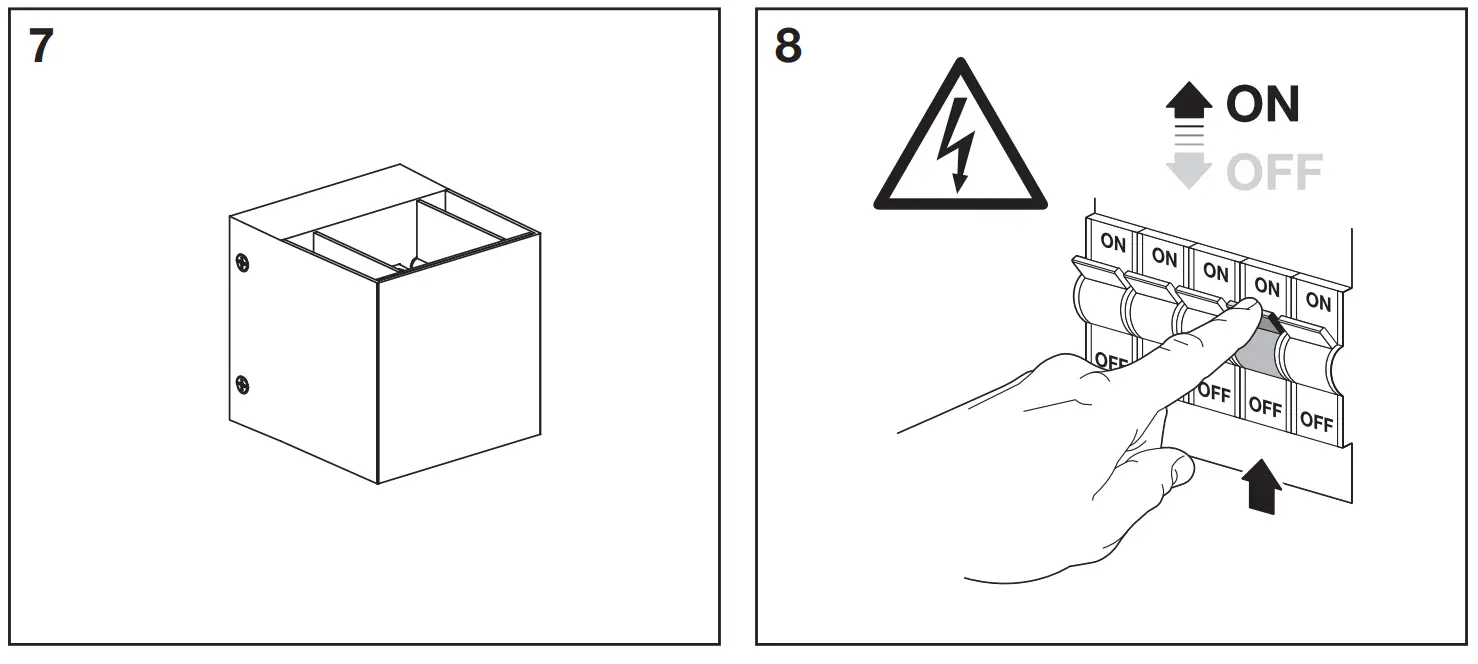 7

8

ON
OFF

ON ON ON ON ON

OFF OFF OFF OFF