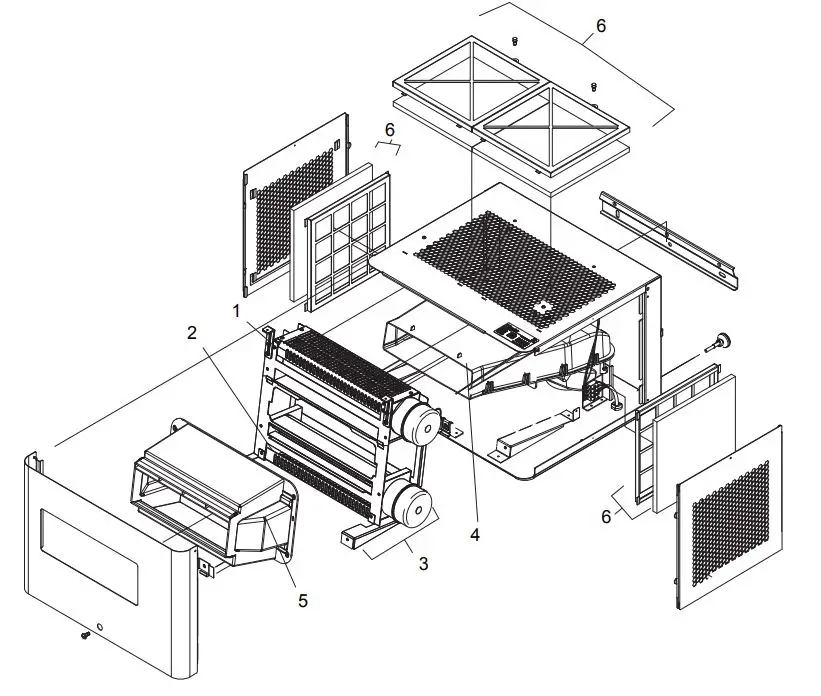 6
6
1
2
3
4
5
6