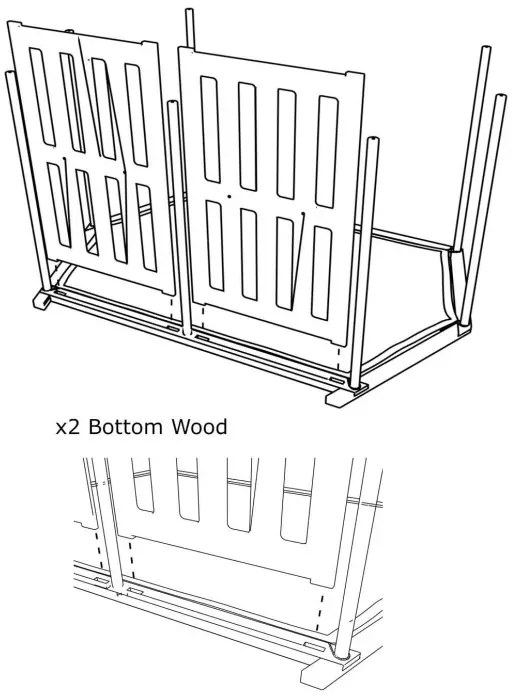 x2 Bottom Wood