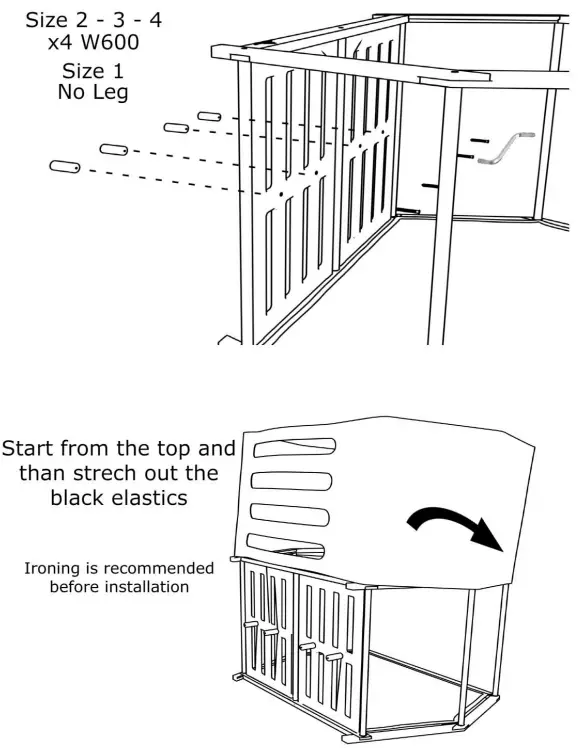 Size 2 - 3 - 4
x4 W600

Size 1
No Leg

Start from the top and than strech out the black elastics

Ironing is recommended before installation