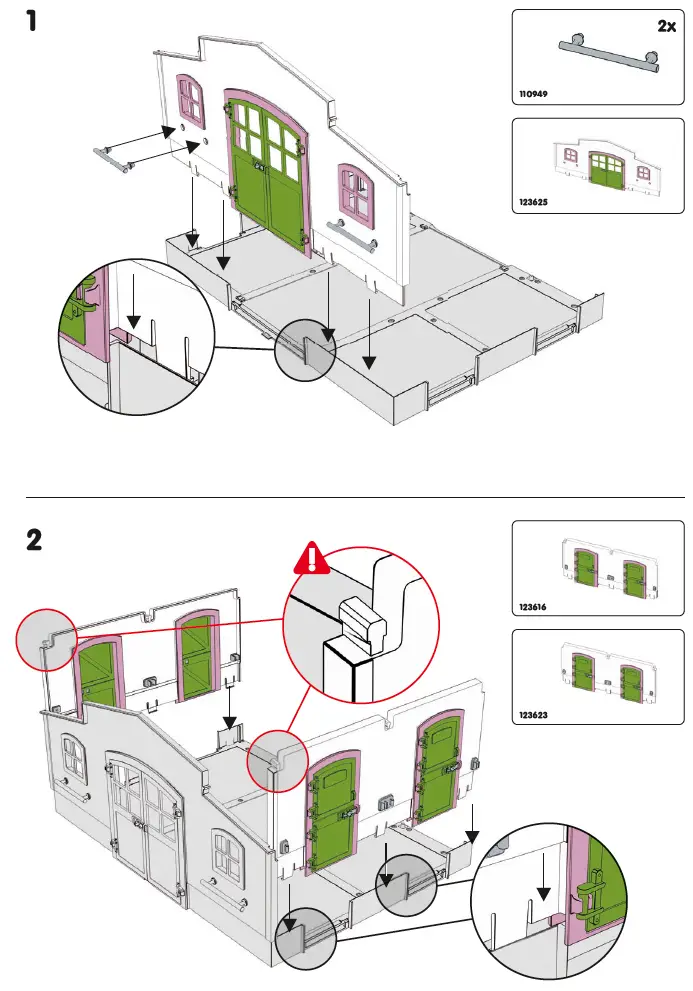 1

2x

110949

123625

2

123616

123623