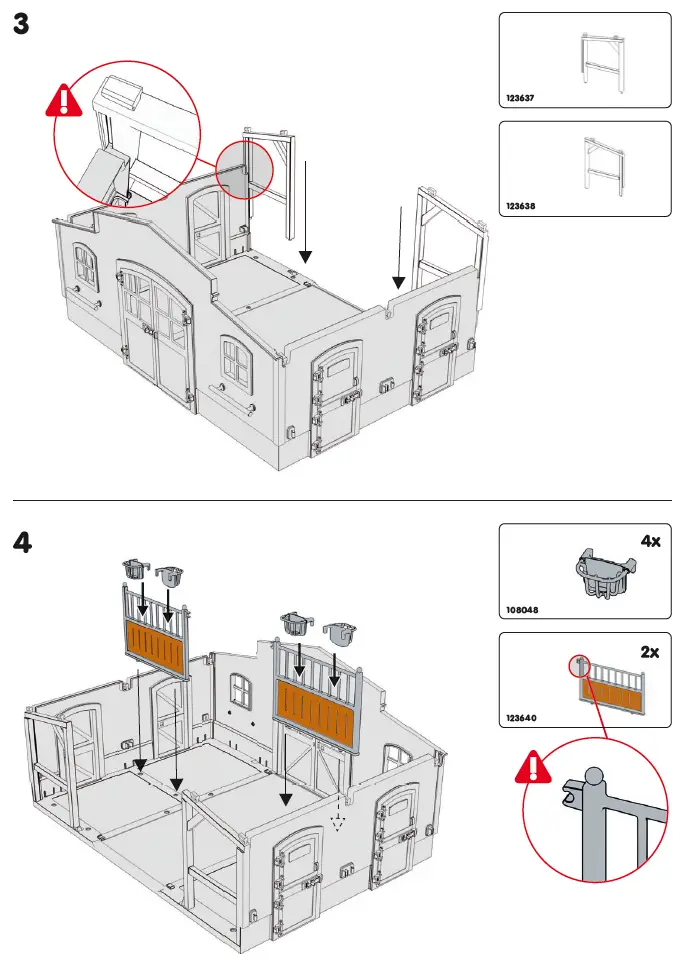 3

123637

123638

4

4x

108048

2x

123640