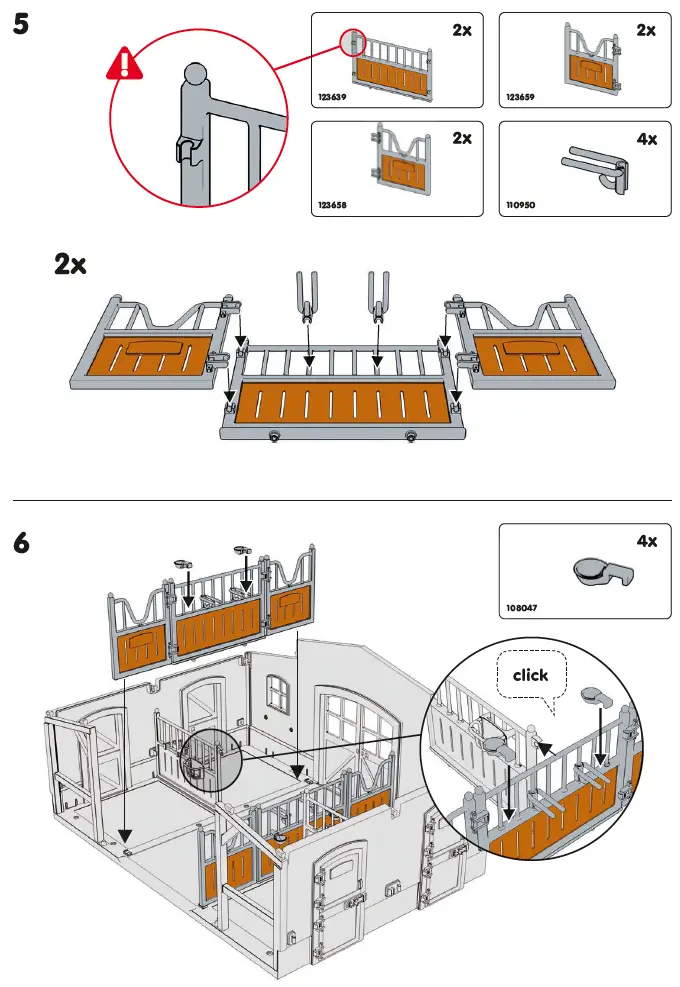 5

2x
123639

2x
123659

2x
123658

4x
110950

2x

6

4x
108047

click