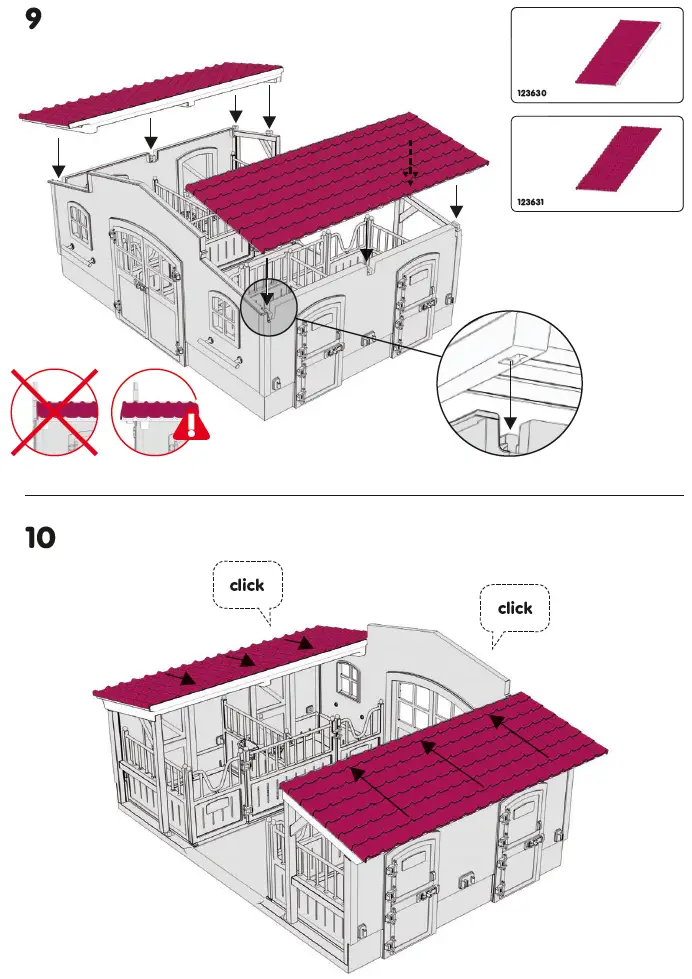 9

123630

123631

10

click

click