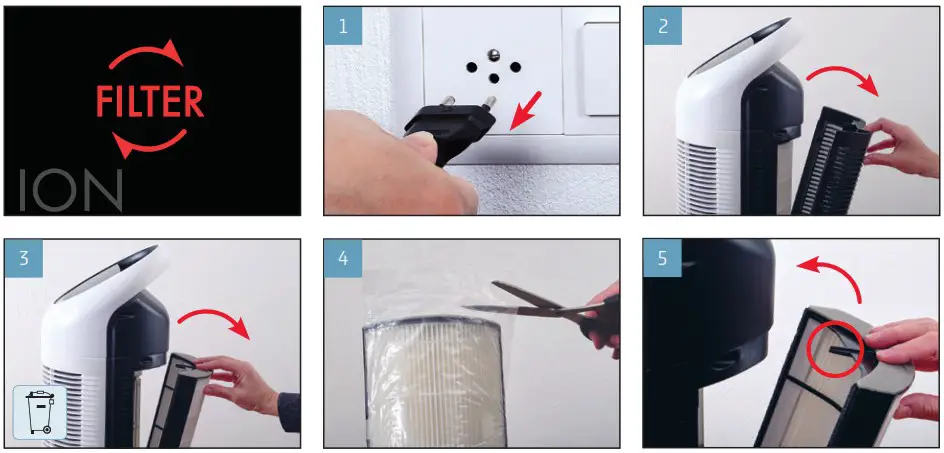 FILTER

ION

1

2

3

4

5