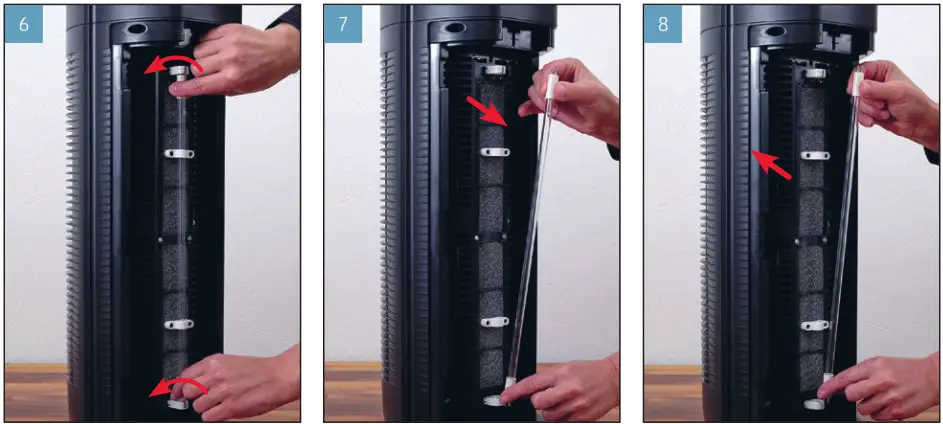 6

7

8