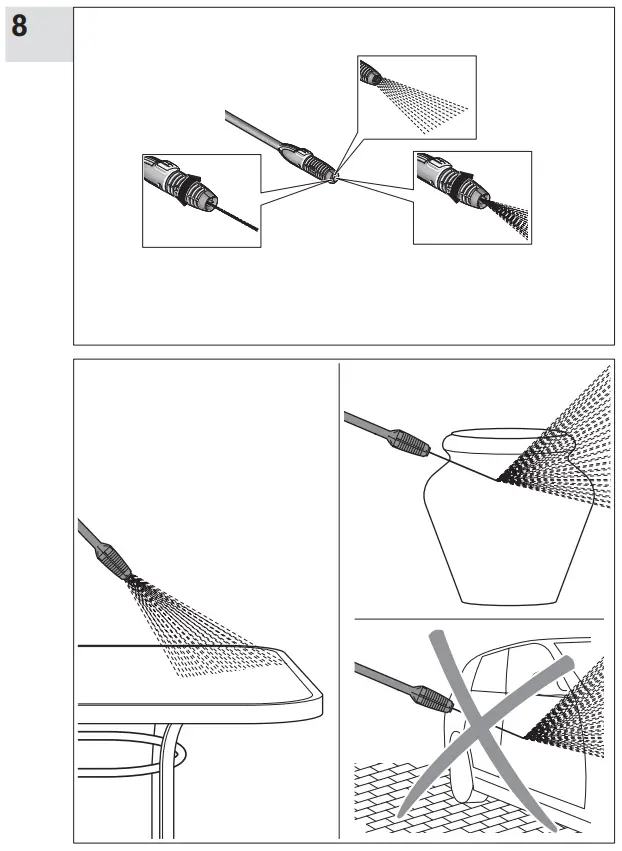 8