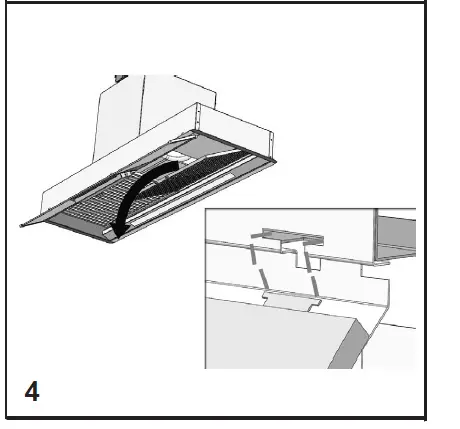 4