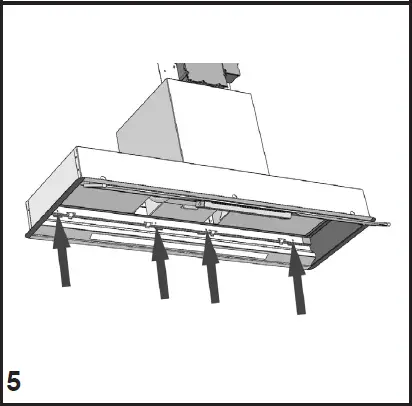 5