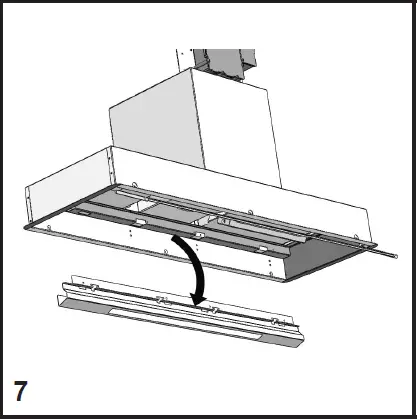 7