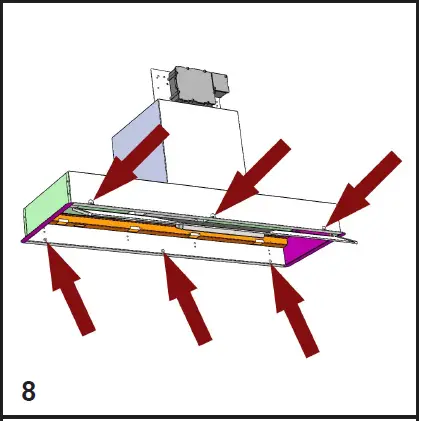 8