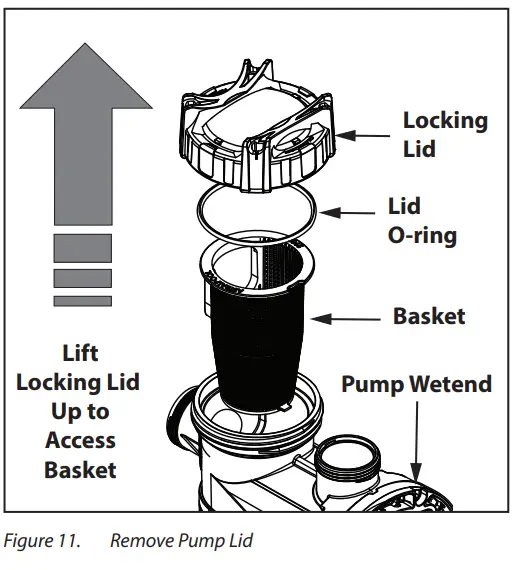 Locking Lid

Lid O-ring

Basket

Pump Wetend

Lift Locking Lid Up to Access Basket

Figure 11. Remove Pump Lid