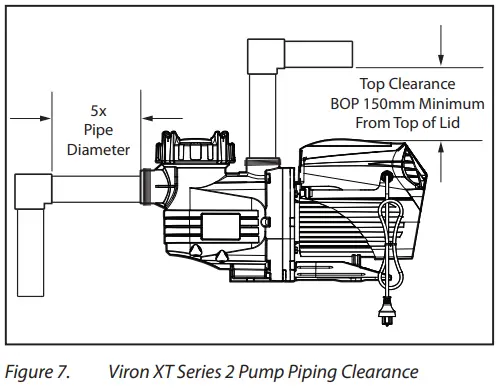 5x
Pipe
Diameter

Top Clearance
BOP 150mm Minimum
From Top of Lid

Figure 7. Viron XT Series 2 Pump Piping Clearance