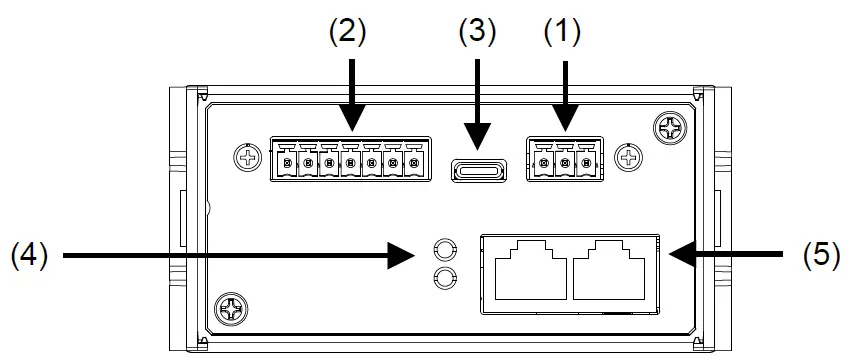 (2)
(3)
(1)
(4)
(5)