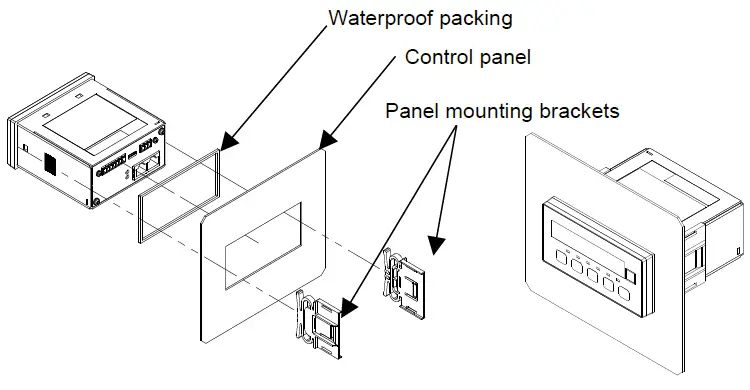 Waterproof packing

Control panel

Panel mounting brackets