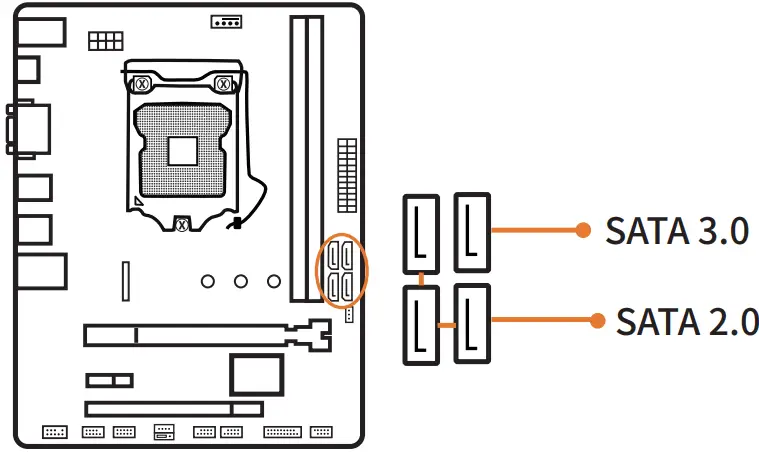 SATA 3.0

SATA 2.0