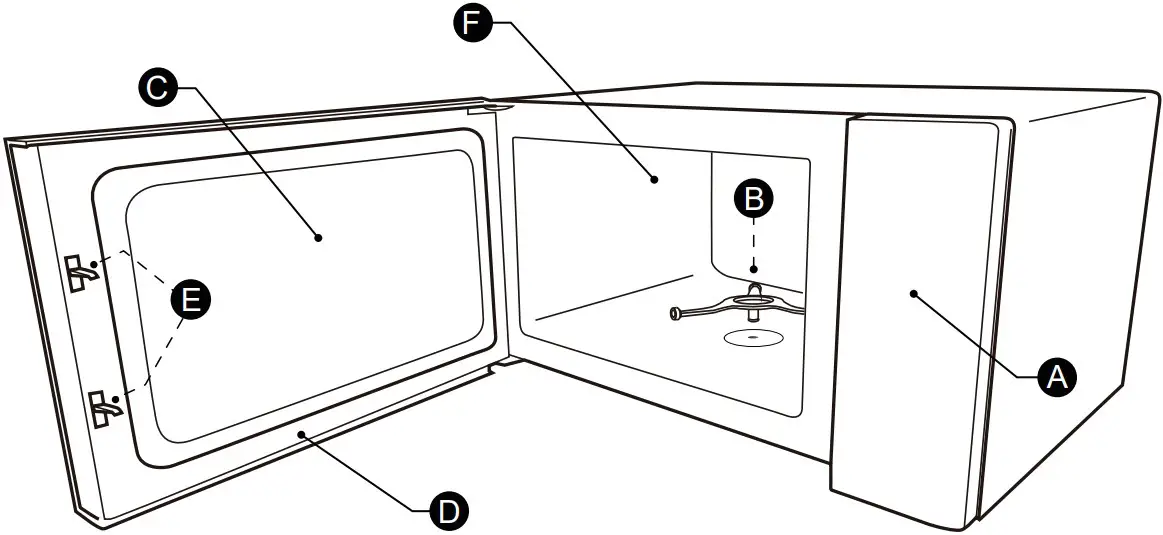 F
C
B
E
A
D