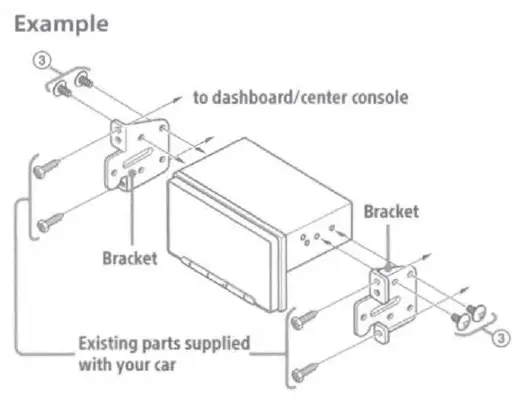 Example

3

to dashboard/center console

Bracket

Bracket

Existing parts supplied with your car

3