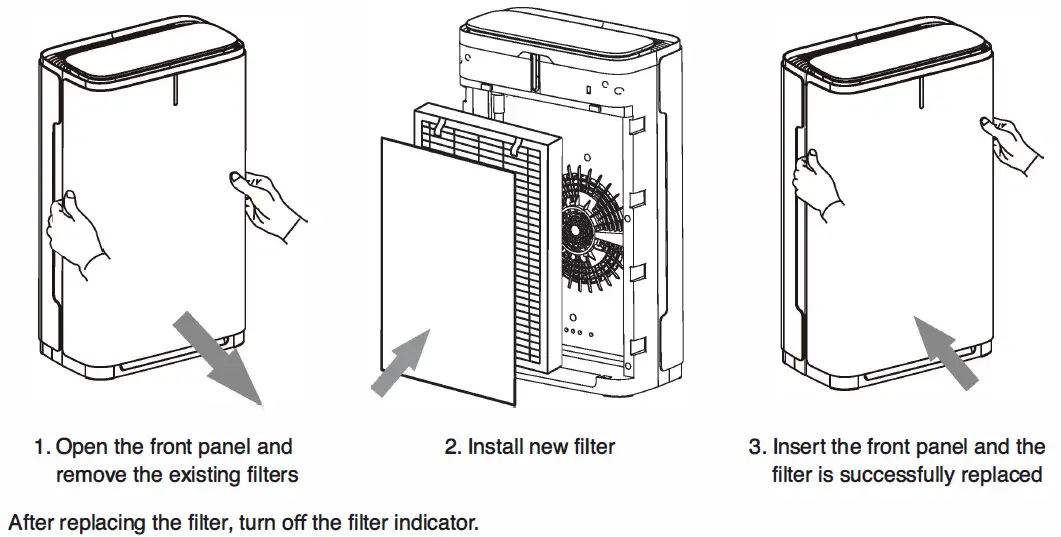 1. Open the front panel and remove the existing filters

2. Install new filter

3. Insert the front panel and the filter is successfully replaced

After replacing the filter, turn off the filter indicator.