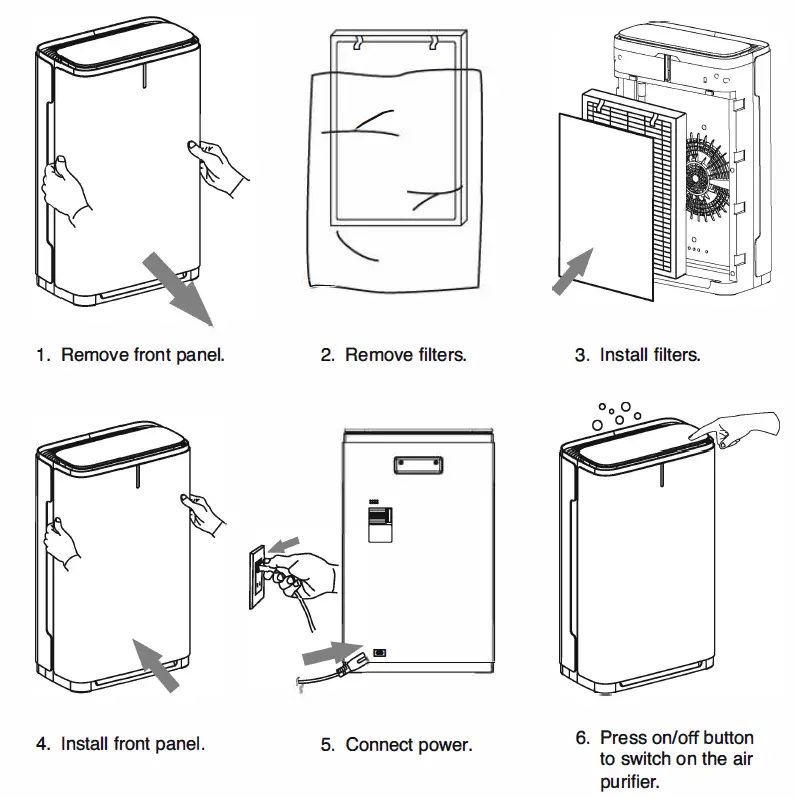 1. Remove front panel.

2. Remove filters.

3. Install filters.

4. Install front panel.

5. Connect power.

6. Press on/off button to switch on the air purifier.