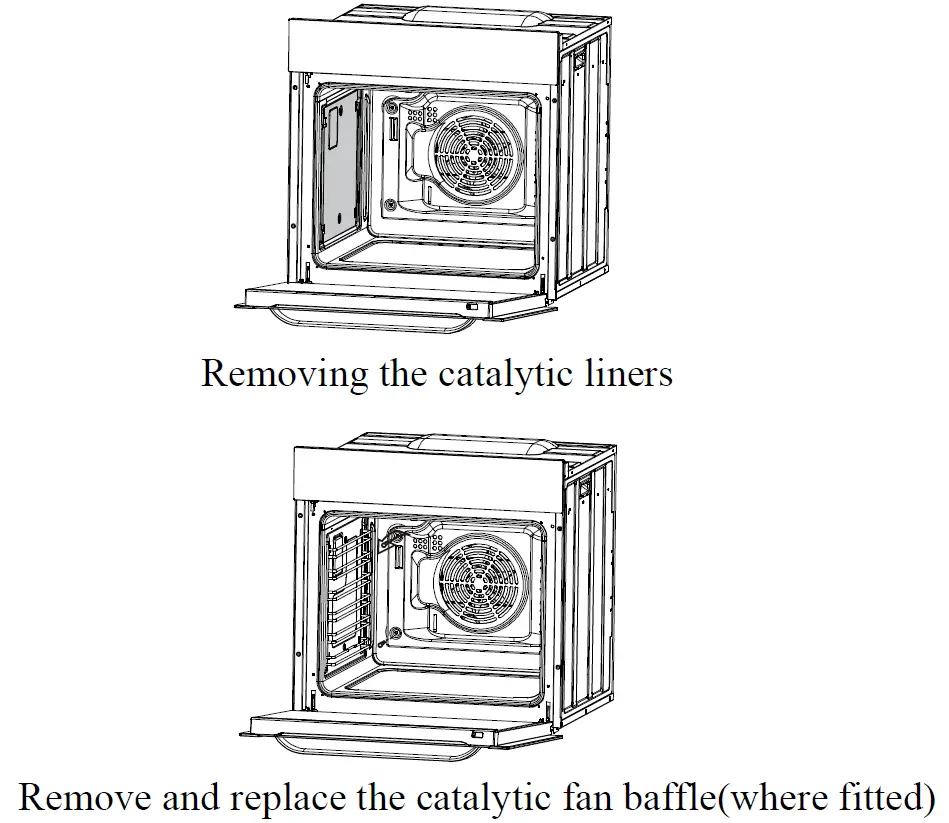 Removing the catalytic liners

Remove and replace the catalytic fan baffle(where fitted)