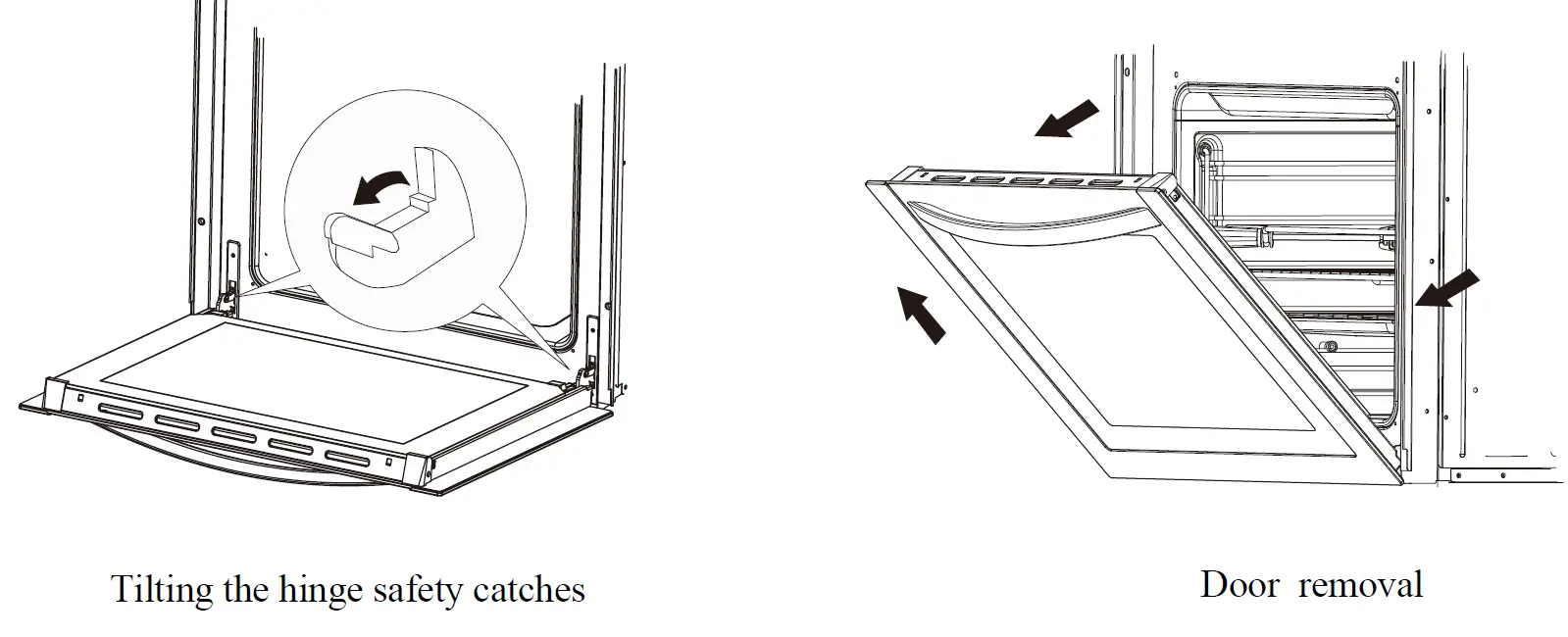 Tilting the hinge safety catches

Door removal