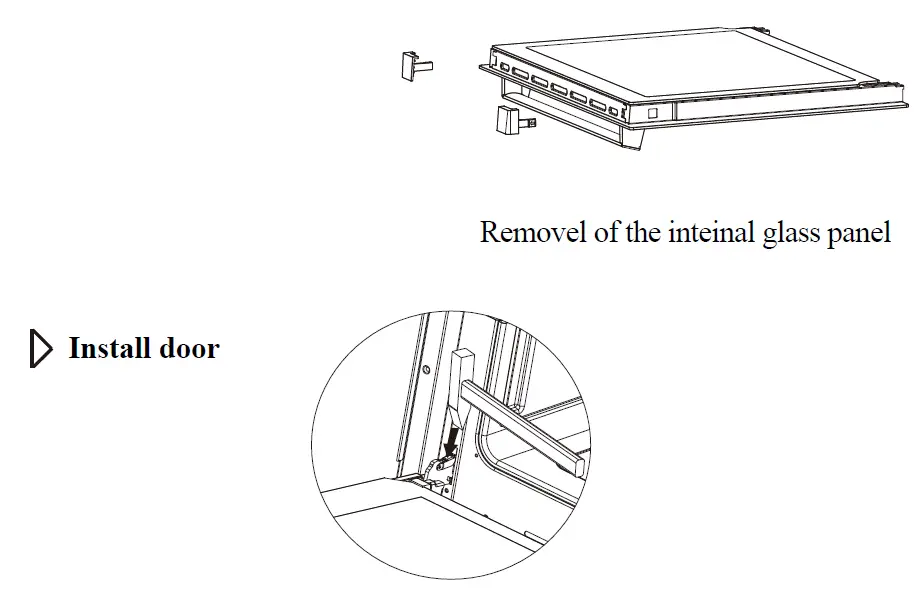 Removel of the inteinal glass panel

Install door