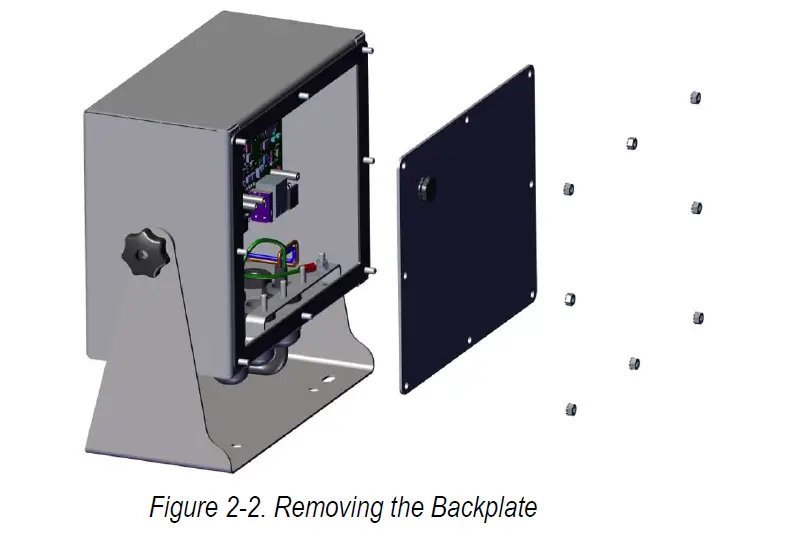 Figure 2-2. Removing the Backplate