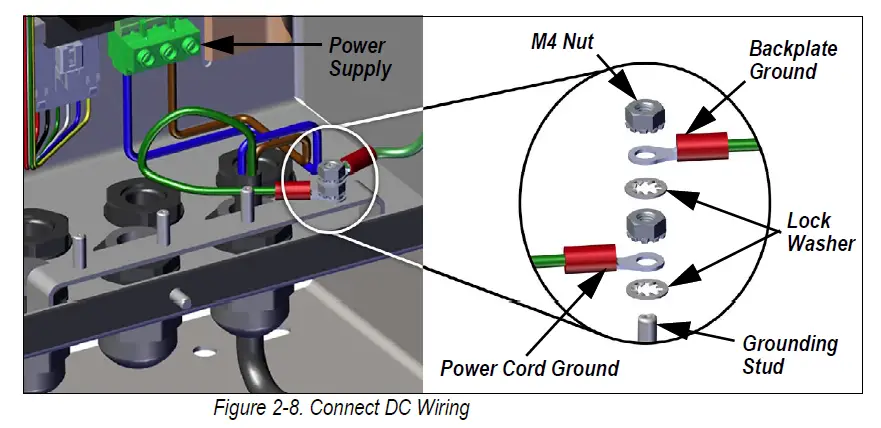 Power Supply

M4 Nut

Backplate Ground

Lock Washer

Grounding Stud

Power Cord Ground

Figure 2-8. Connect DC Wiring