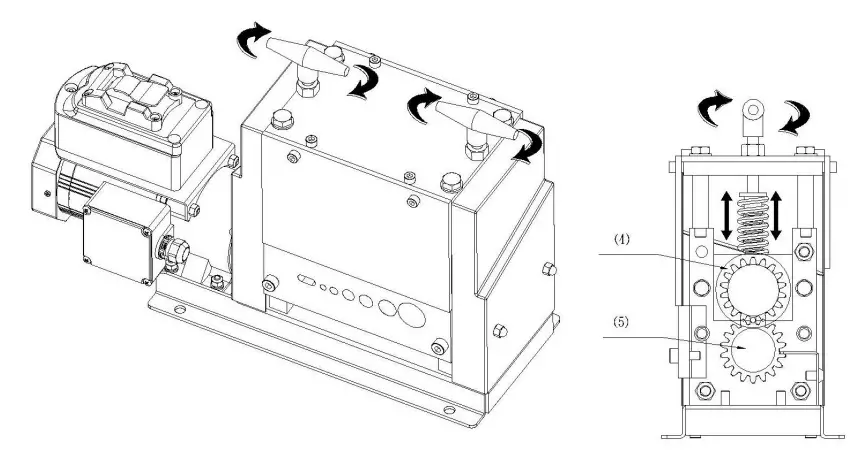 (4)

(5)