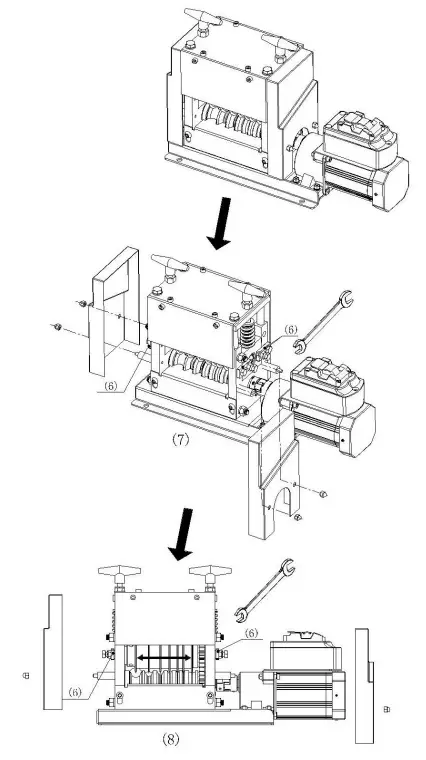 (6)

(6)

(7)

(6)

(6)

(8)