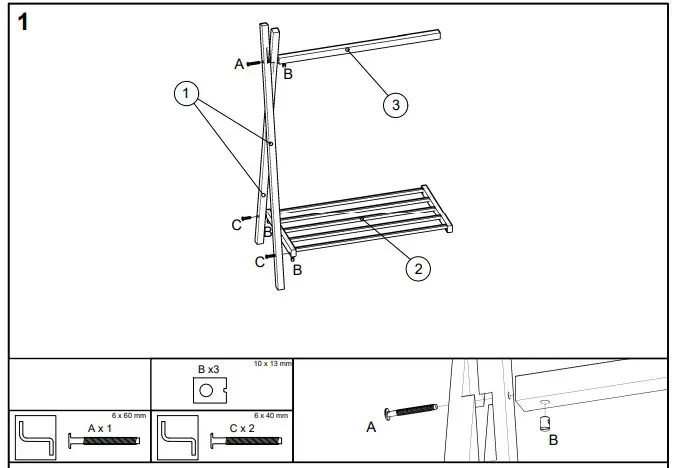 1

A
B
1
3
C
B
C
B
2

B x3
10 x 13 mm

6 x 60 mm
A x 1

6 x 40 mm
C x 2

A
B