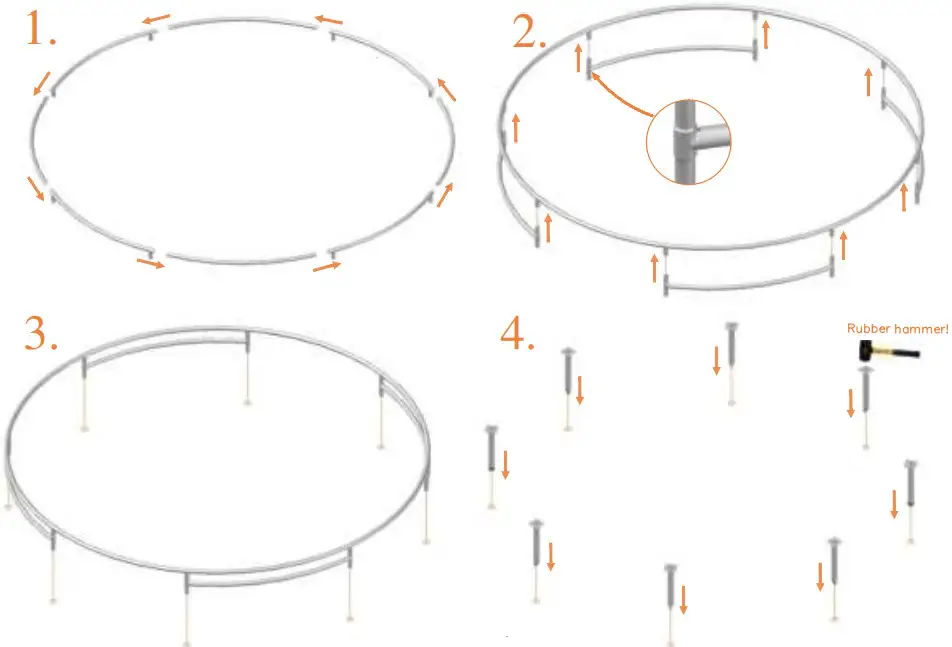 1.

2.

3.

4.

Rubber hammer!