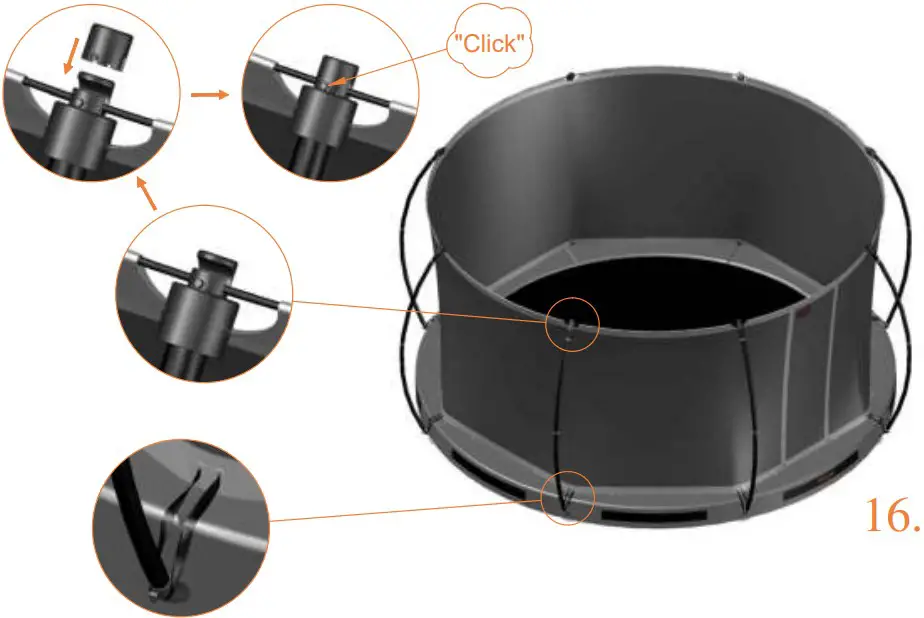 "Click"

16.