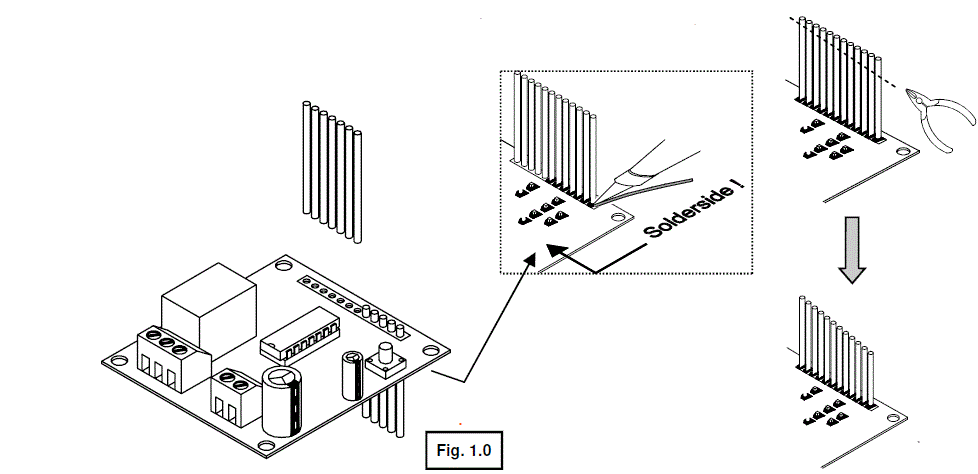 Solderside !

Fig. 1.0