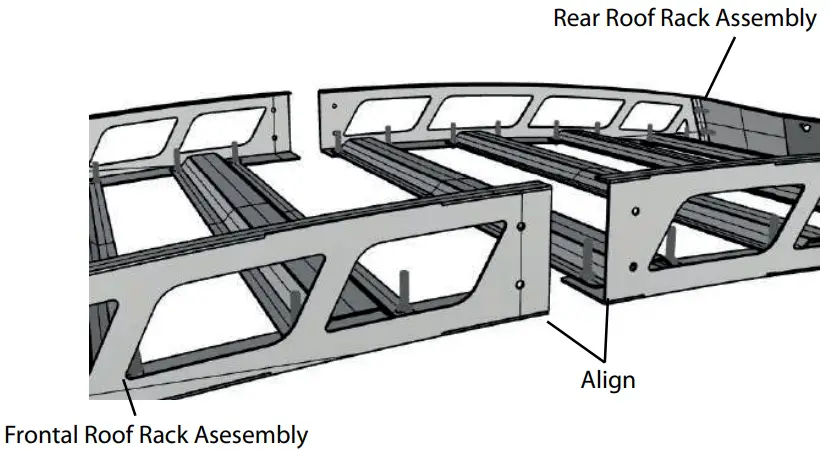 Rear Roof Rack Assembly

Align

Frontal Roof Rack Asesembly