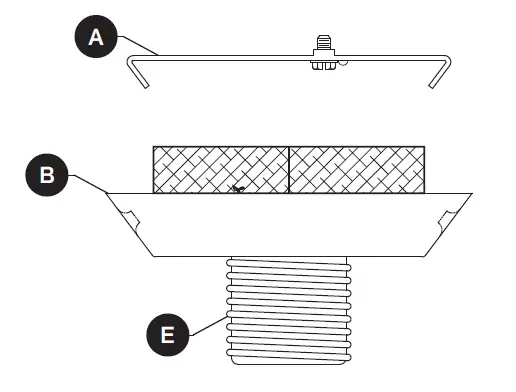 A

B

E