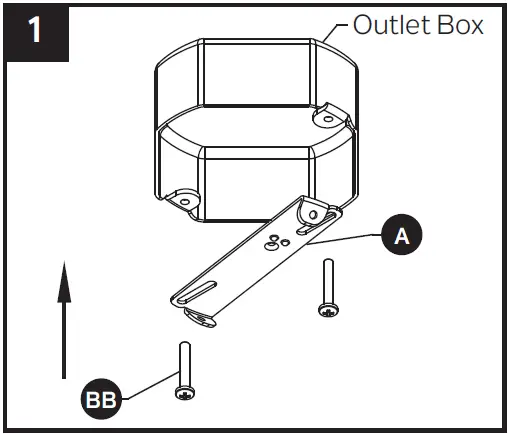 1

Outlet Box

A

BB