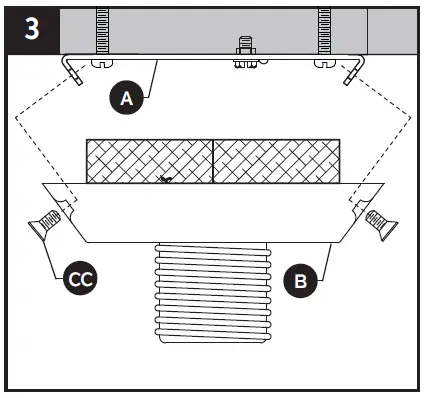 3

A

CC

B