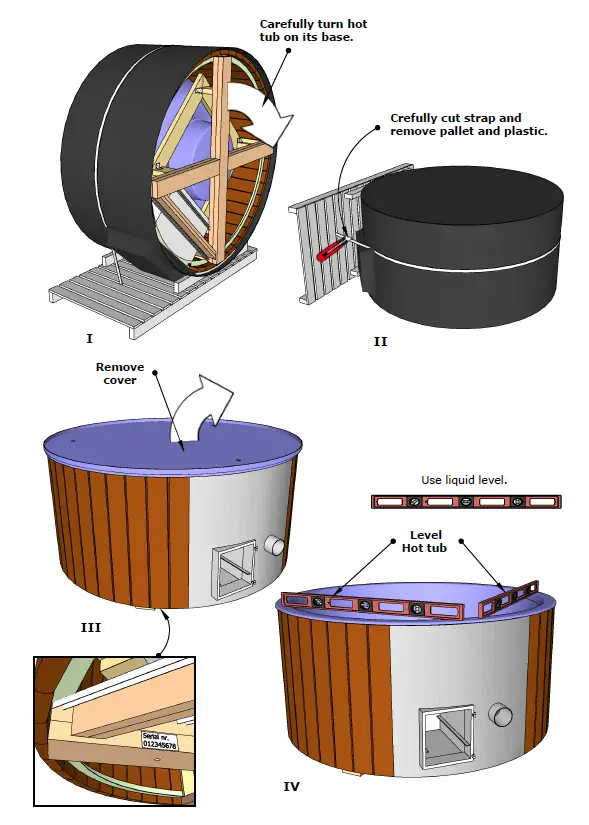 Carefully turn hot tub on its base.

Crefully cut strap and remove pallet and plastic.

I

II

Remove cover

Use liquid level.

Level Hot tub

III

Serial nr. 012345678

IV