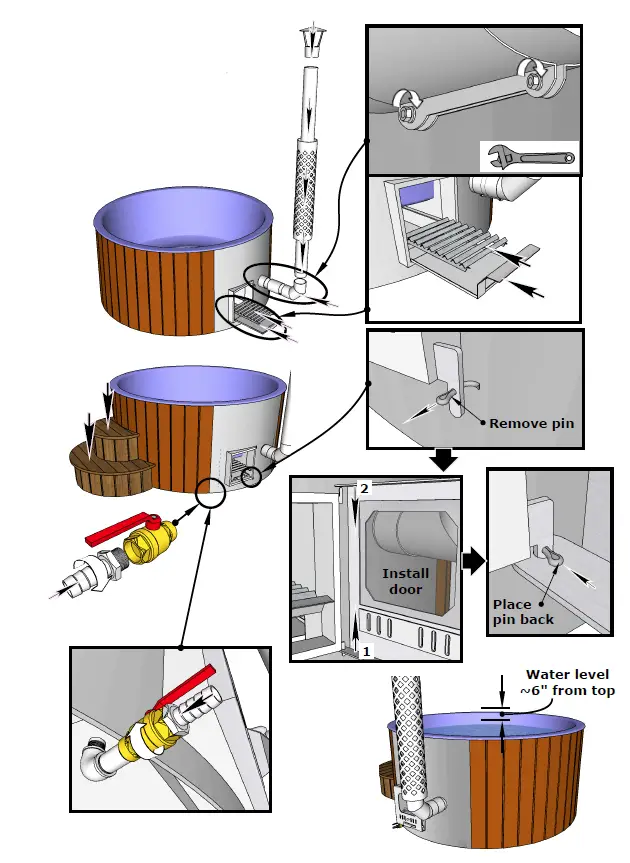 Remove pin

2

Install door

1

Place pin back

Water level ~6" from top