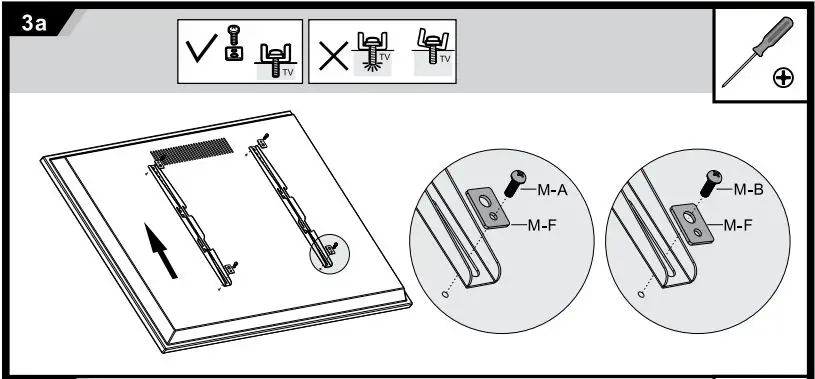 3a

TV

TV

TV

M-A

M-F

M-B

M-F