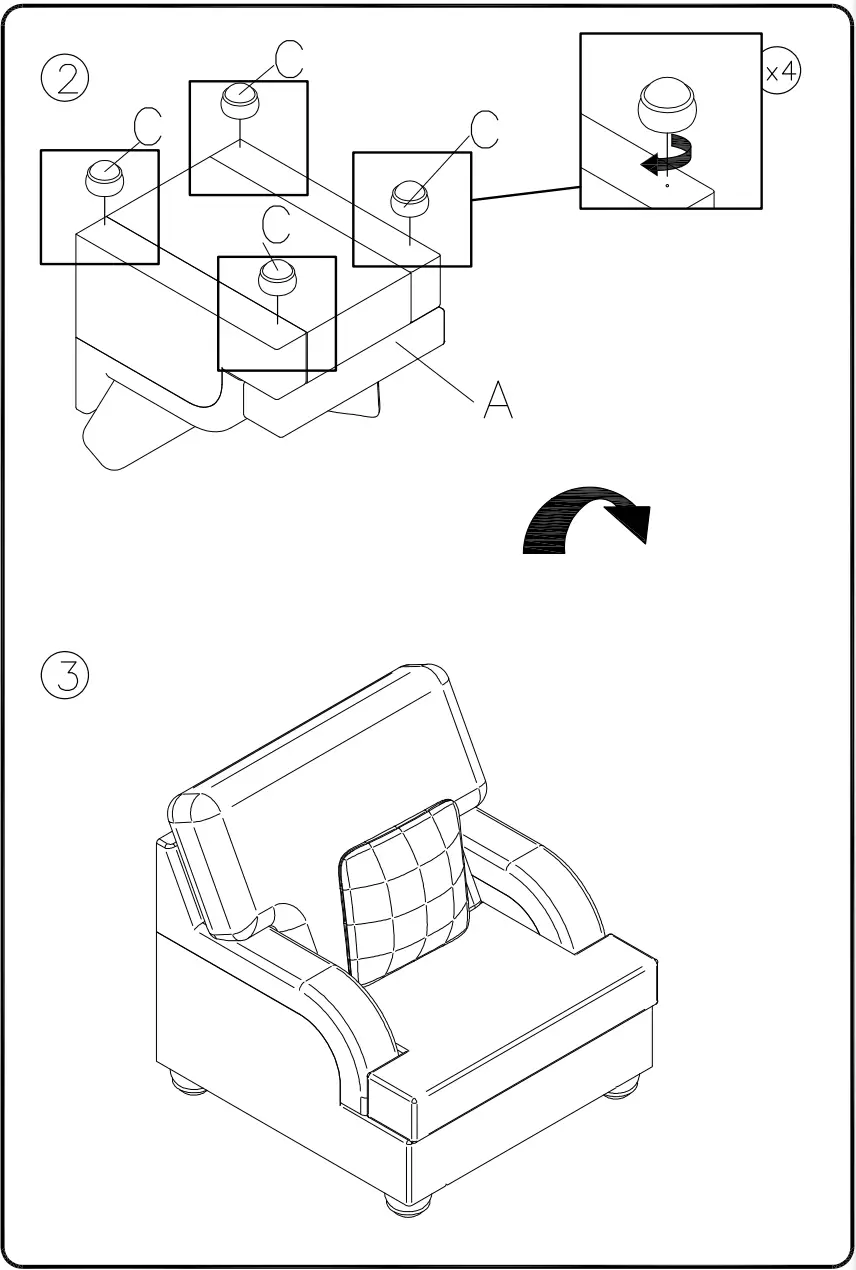 ②
C
C
C
C
x4
A

③